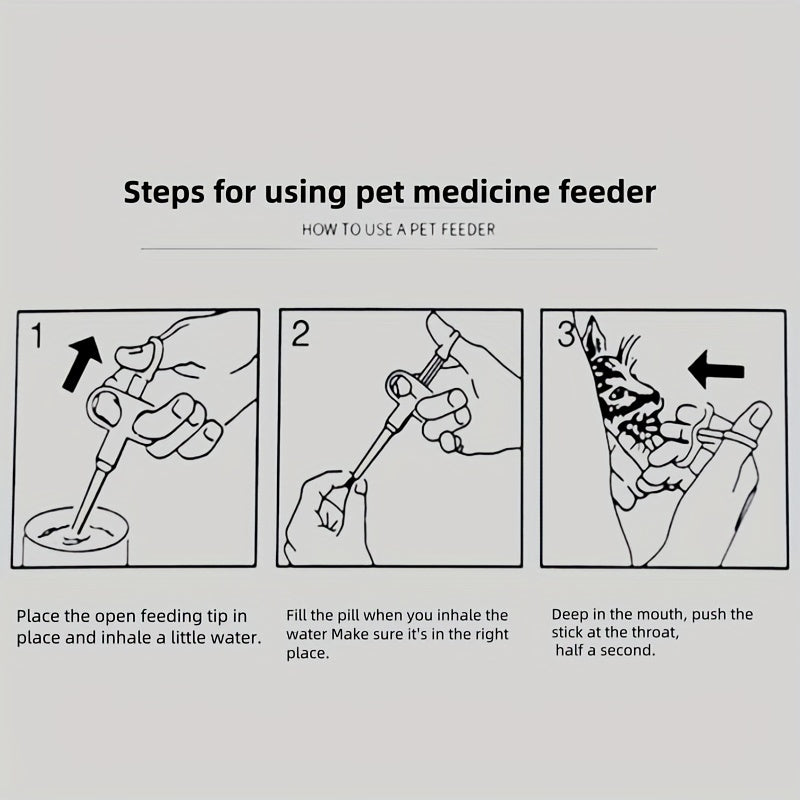 Steps for using pet medicine feeder

HOW TO USE A PET FEEDER

1

2

3

Place the open feeding tip in place and inhale a little water.

Fill the pill when you inhale the water Make sure it's in the right place.

Deep in the mouth, push the stick at the throat, half a second.